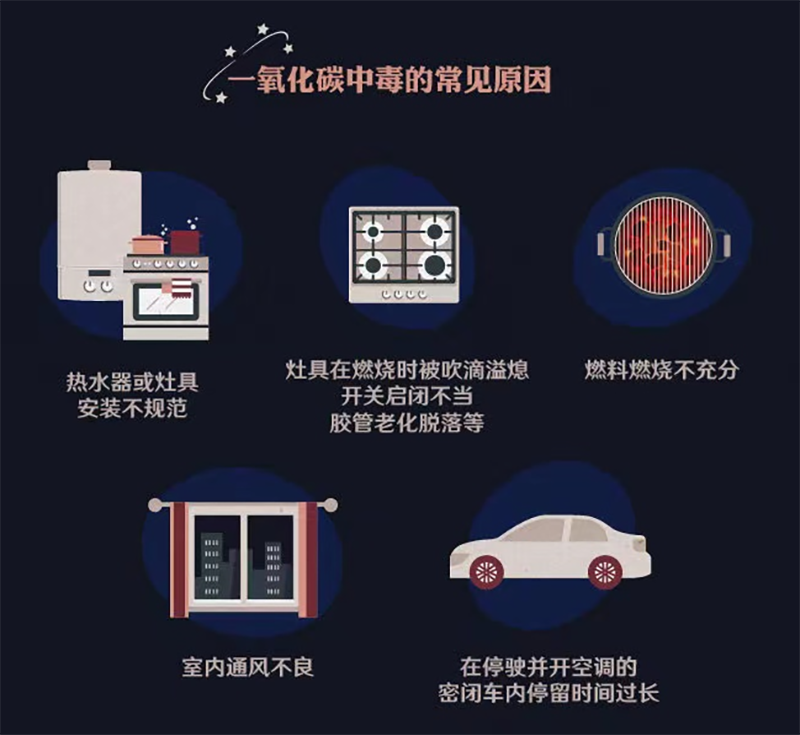 一氧化碳中毒的常见原因

热水器或灶具
安装不规范

灶具在燃烧时被吹滴溢熄
开关启闭不当
胶管老化脱落等

燃料燃烧不充分

室内通风不良

在停驶并开空调的
密闭车内停留时间过长